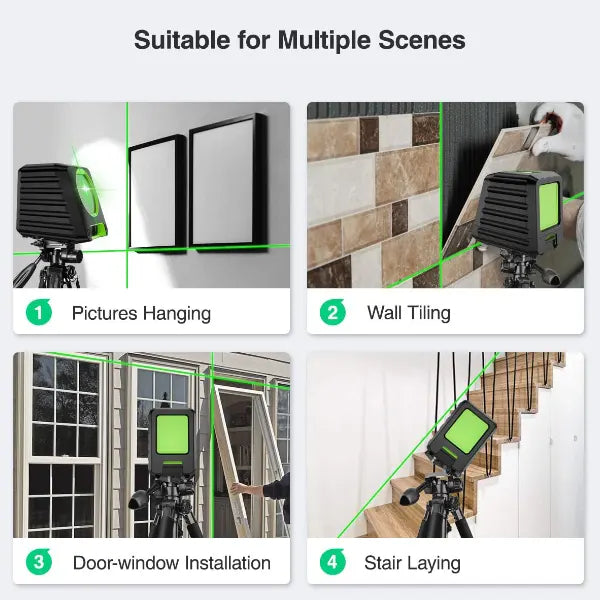 Suitable for Multiple Scenes

1 Pictures Hanging

2 Wall Tiling

3 Door-window Installation

4 Stair Laying